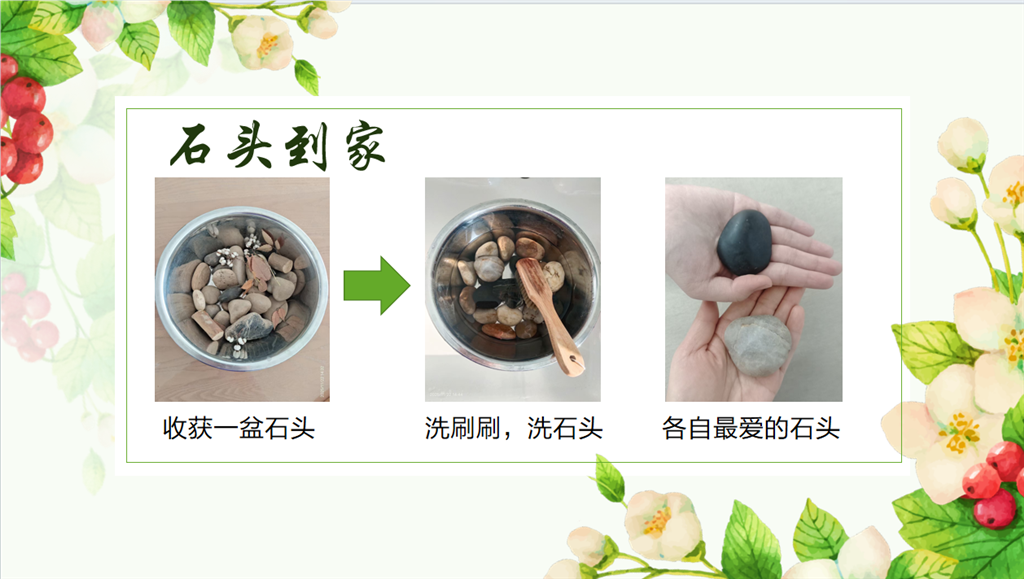 石头到家

收获一盆石头

洗刷刷，洗石头

各自最爱的石头