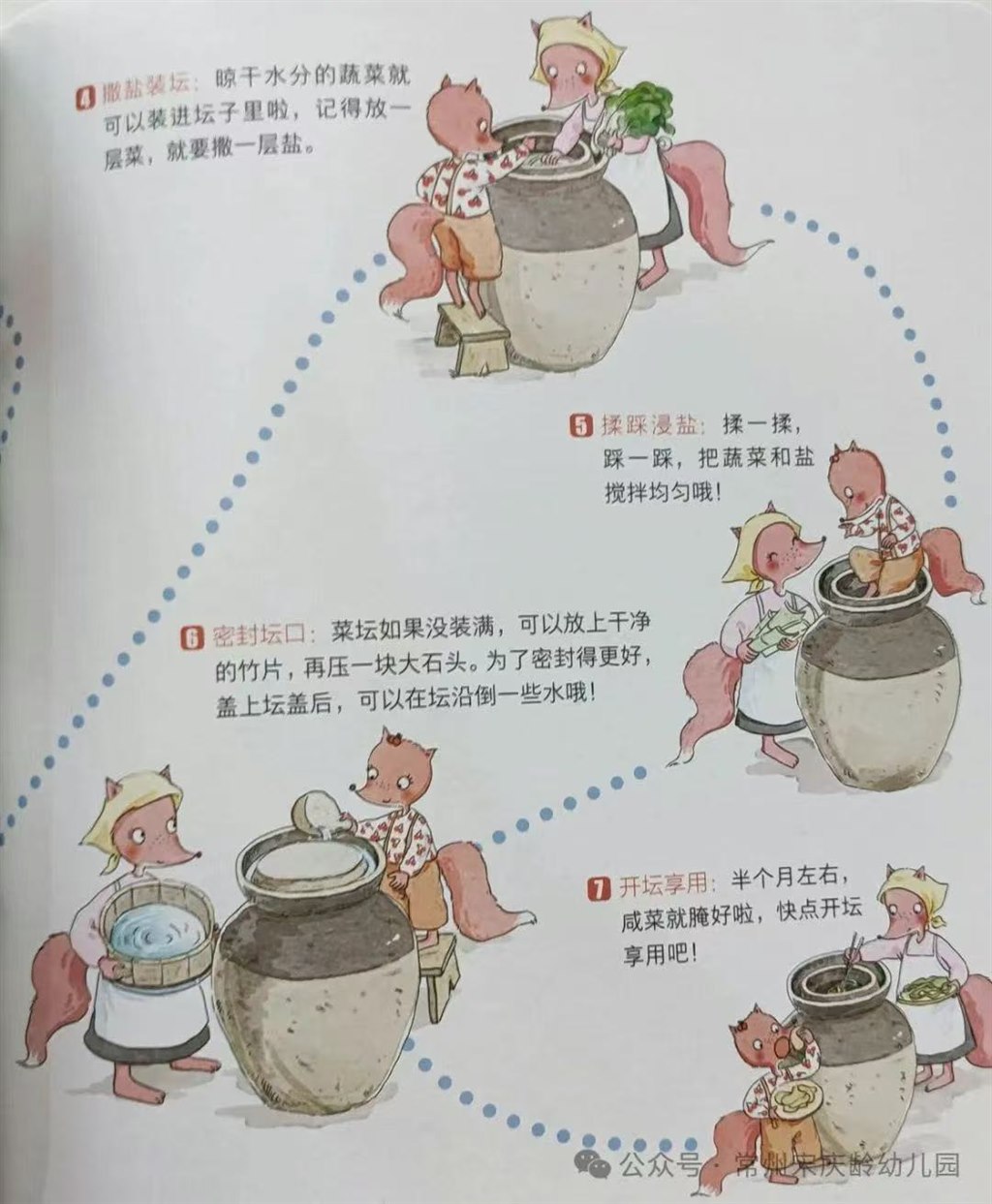 4 撒盐装坛：晾干水分的蔬菜就可以装进坛子里啦，记得放一层菜，就要撒一层盐。

5 揉踩浸盐：揉一揉，踩一踩，把蔬菜和盐搅拌均匀哦！

6 密封坛口：菜坛如果没装满，可以放上干净的竹片，再压一块大石头。为了密封得更好，盖上坛盖后，可以在坛沿倒一些水哦！

7 开坛享用：半个月左右，咸菜就腌好啦，快点开坛享用吧！

公众号 · 常州宋庆龄幼儿园