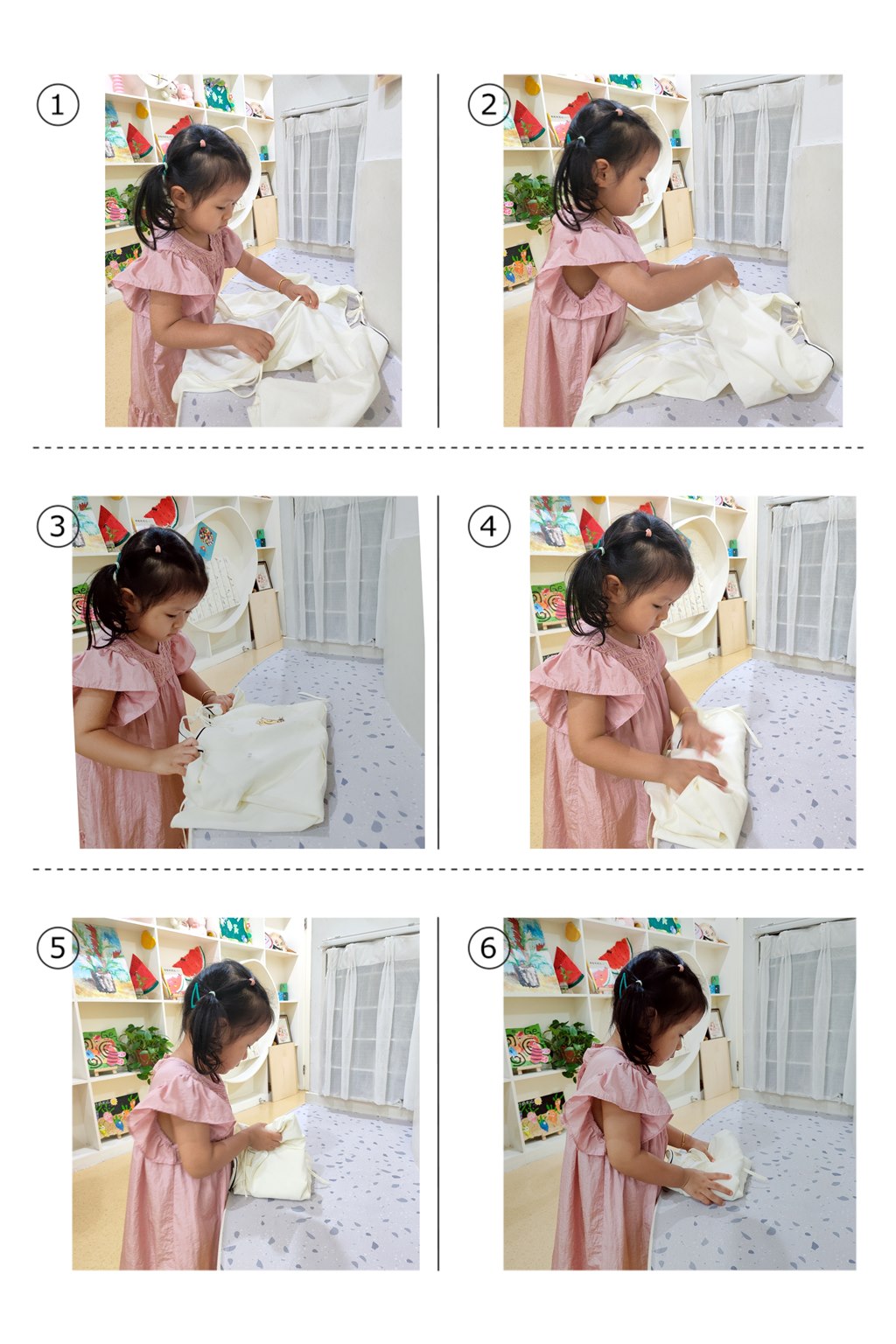 ①

②

③

④

⑤

⑥