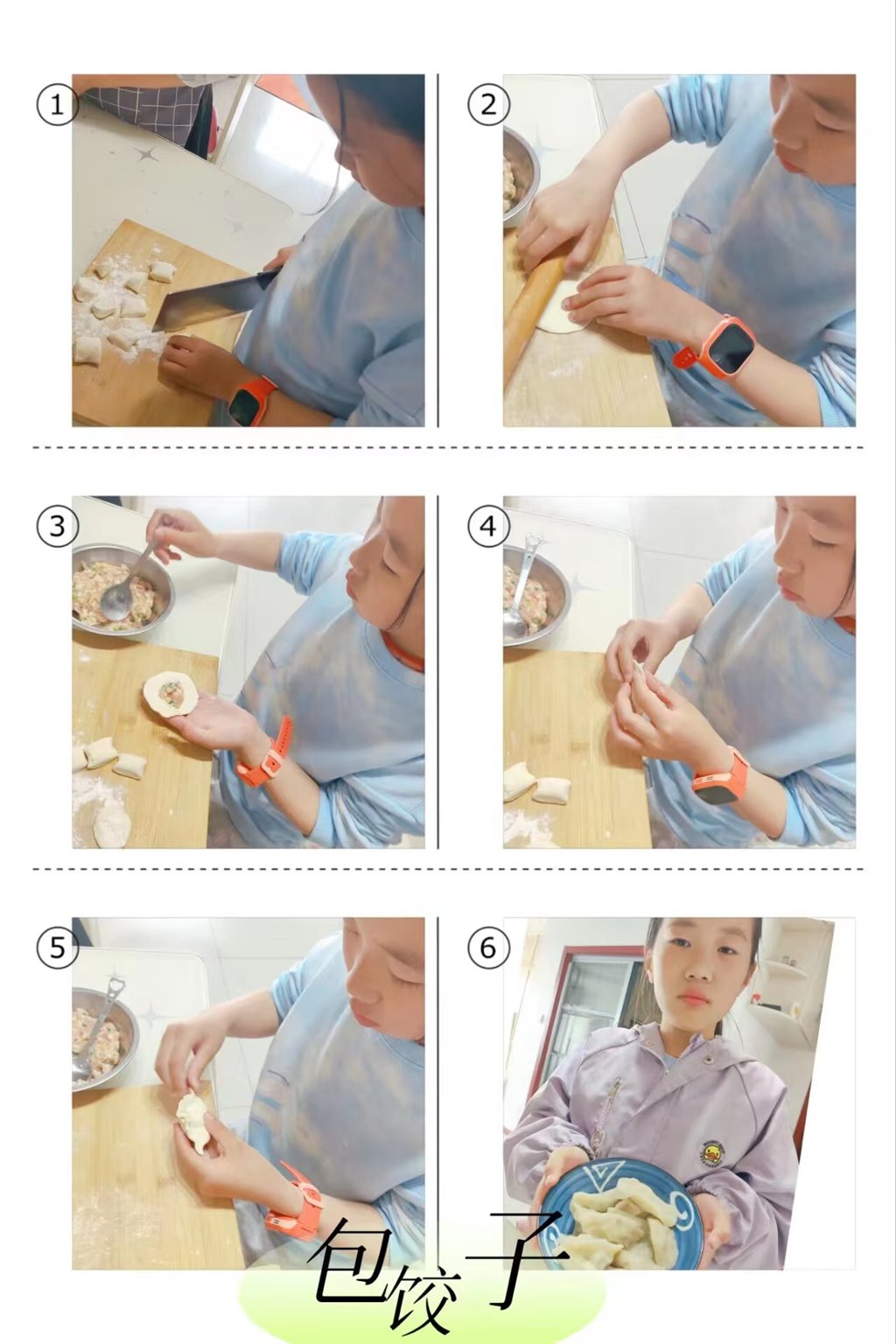 ①

②

③

④

⑤

⑥

包饺子