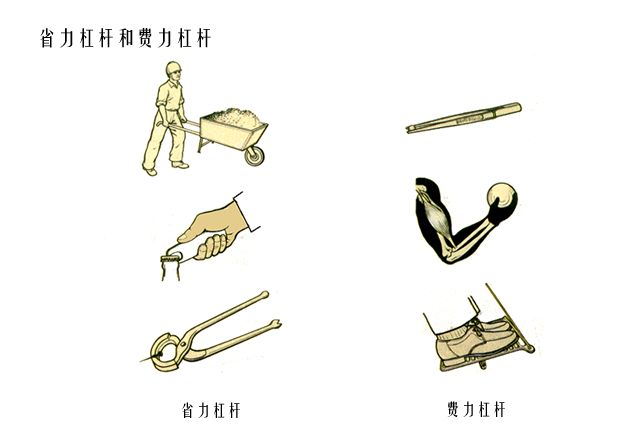 省力杠杆和费力杠杆

省力杠杆

费力杠杆