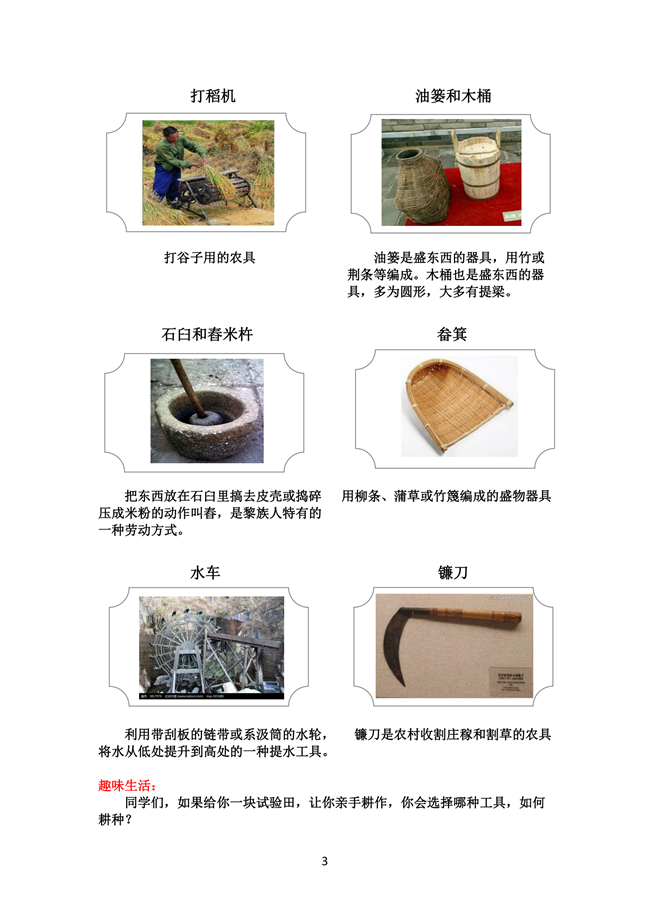 打稻机

打谷子用的农具

油篓和木桶

油篓是盛东西的器具，用竹或荆条等编成。木桶也是盛东西的器具，多为圆形，大多有提梁。

石臼和舂米杵

把东西放在石臼里搞去皮壳或捣碎压成米粉的动作叫舂，是黎族人特有的一种劳动方式。

畚箕

用柳条、蒲草或竹篾编成的盛物器具

水车

利用带刮板的链带或系汲筒的水轮，将水从低处提升到高处的一种提水工具。

镰刀

镰刀是农村收割庄稼和割草的农具

趣味生活：

同学们，如果给你一块试验田，让你亲手耕作，你会选择哪种工具，如何耕种？

3