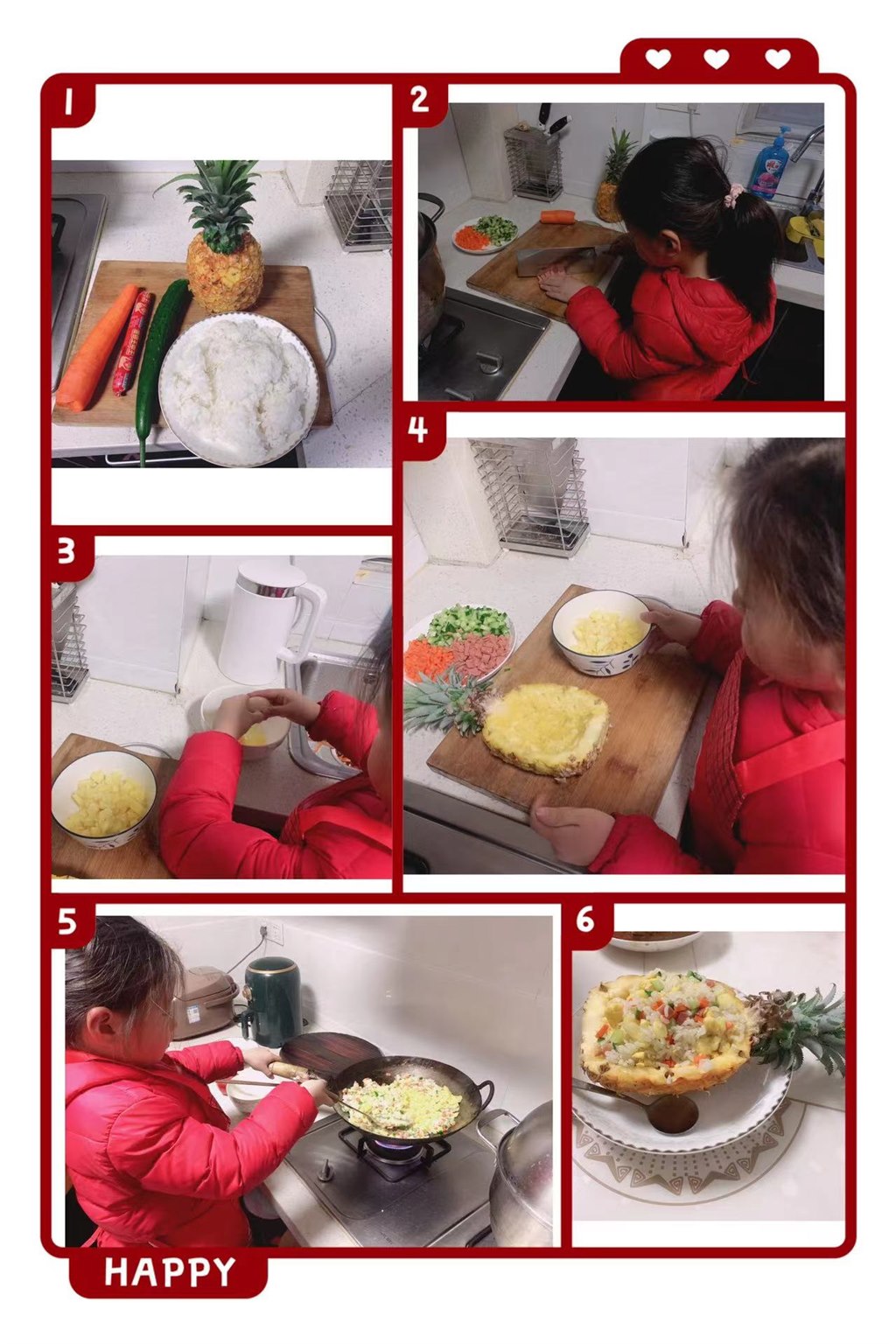 1

2

3

4

5

6

HAPPY