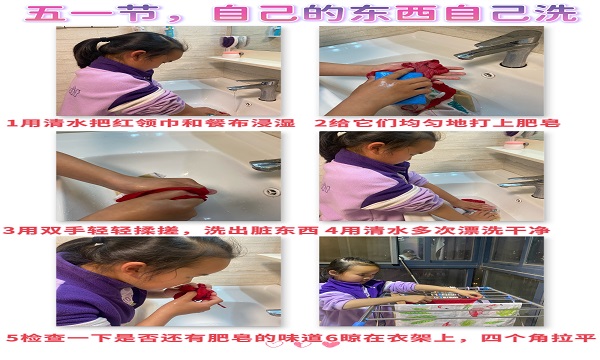 五一节，自己的东西自己洗

1用清水把红领巾和餐布浸湿

2给它们均匀地打上肥皂

3用双手轻轻揉搓，洗出脏东西

4用清水多次漂洗干净

5检查一下是否还有肥皂的味道

6晾在衣架上，四个角拉平