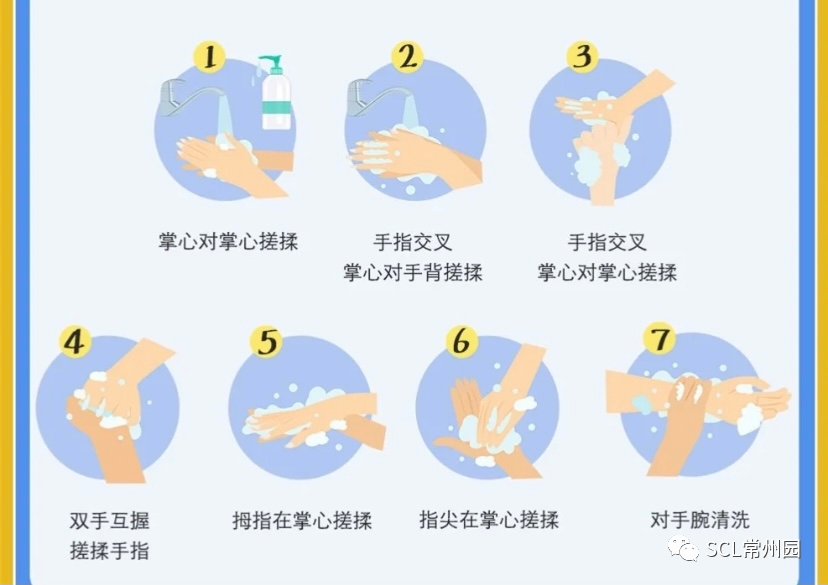 1
掌心对掌心搓揉

2
手指交叉
掌心对手背搓揉

3
手指交叉
掌心对掌心搓揉

4
双手互握
搓揉手指

5
拇指在掌心搓揉

6
指尖在掌心搓揉

7
对手腕清洗

SCL常州园