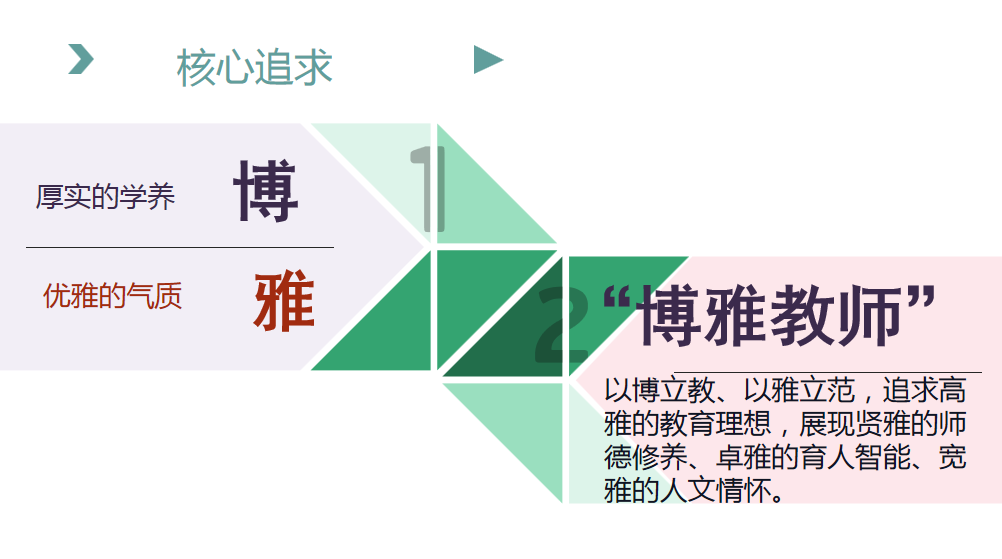 核心追求

厚实的学养 博

优雅的气质 雅

1

2

“博雅教师”

以博立教、以雅立范，追求高雅的教育理想，展现贤雅的师德修养、卓雅的育人智能、宽雅的人文情怀。