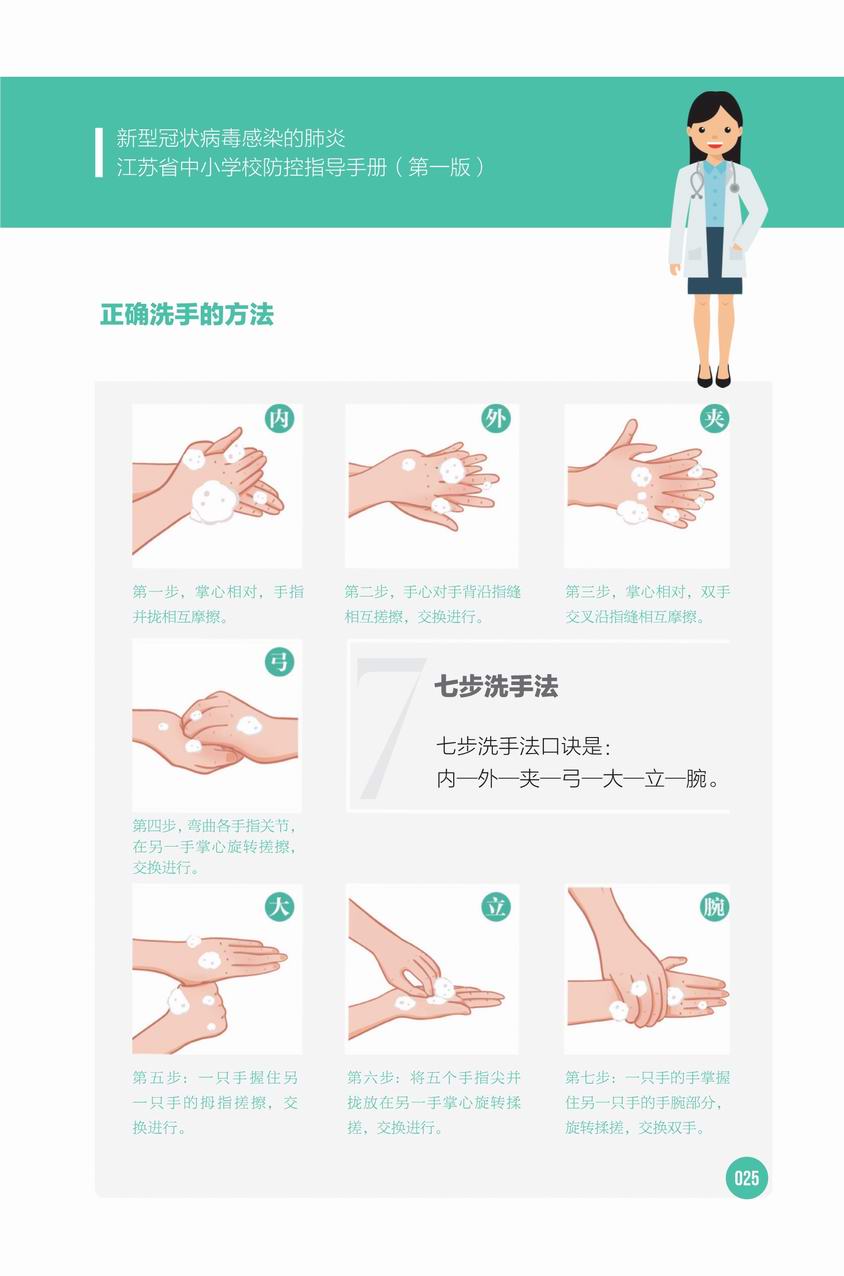 新型冠状病毒感染的肺炎
江苏省中小学校防控指导手册（第一版）

正确洗手的方法

内

第一步，掌心相对，手指并拢相互摩擦。

外

第二步，手心对手背沿指缝相互搓擦，交换进行。

夹

第三步，掌心相对，双手交叉沿指缝相互摩擦。

弓

第四步，弯曲各手指关节，在另一手掌心旋转搓擦，交换进行。

7

七步洗手法

七步洗手法口诀是：
内—外—夹—弓—大—立—腕。

大

第五步：一只手握住另一只手的拇指搓擦，交换进行。

立

第六步：将五个手指尖并拢放在另一手掌心旋转揉搓，交换进行。

腕

第七步：一只手的手掌握住另一只手的手腕部分，旋转揉搓，交换双手。

025