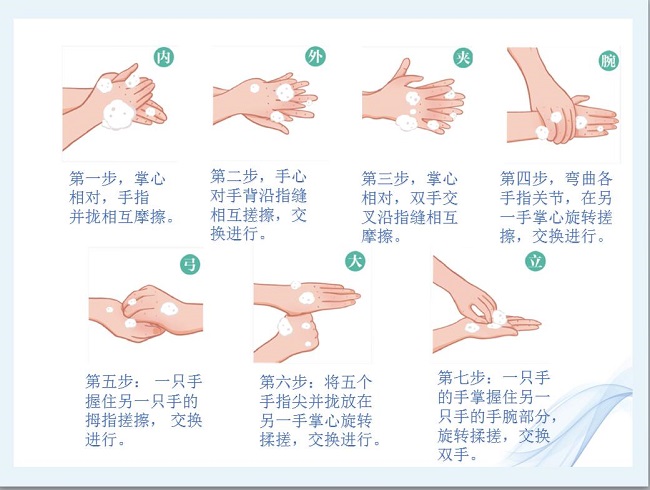 内

第一步，掌心相对，手指并拢相互摩擦。

外

第二步，手心对手背沿指缝相互搓擦，交换进行。

夹

第三步，掌心相对，双手交叉沿指缝相互摩擦。

腕

第四步，弯曲各手指关节，在另一手掌心旋转搓擦，交换进行。

弓

第五步： 一只手握住另一只手的拇指搓擦， 交换进行。

大

第六步：将五个手指尖并拢放在另一手掌心旋转揉搓，交换进行。

立

第七步：一只手的手掌握住另一只手的手腕部分，旋转揉搓，交换双手。