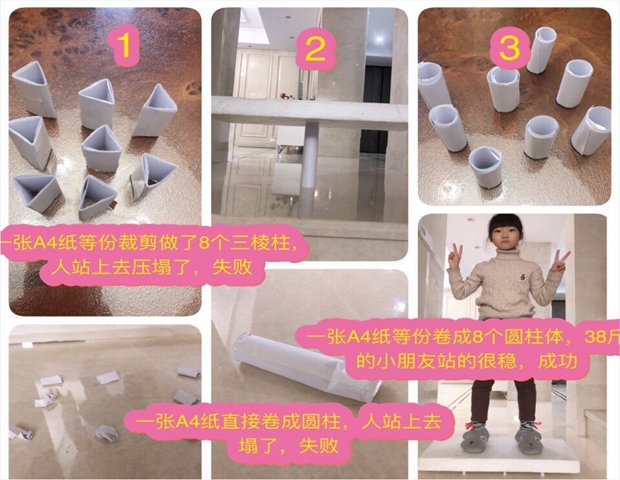 1

2

3

一张A4纸等份裁剪做了8个三棱柱，人站上去压塌了，失败

一张A4纸等份卷成8个圆柱体，38斤的小朋友站的很稳，成功

一张A4纸直接卷成圆柱，人站上去塌了，失败