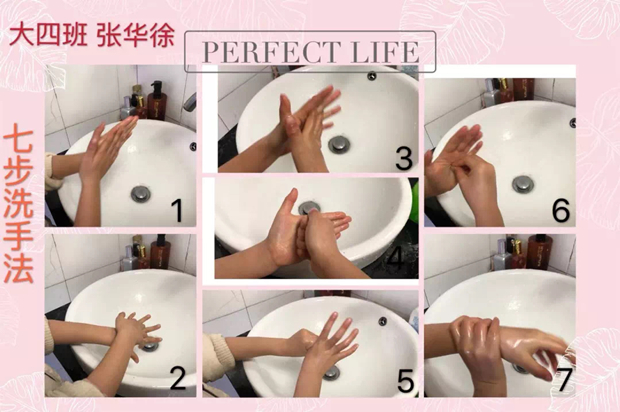 大四班 张华徐

PERFECT LIFE

七步洗手法

1

2

3

4

5

6

7