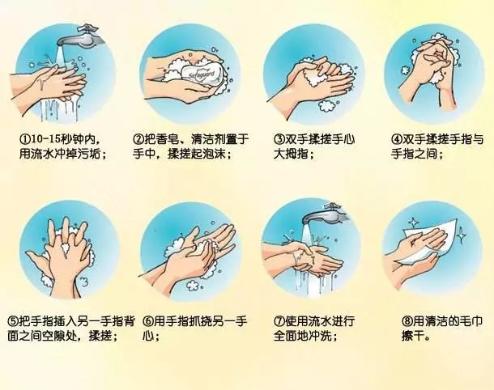 Safeguard

①10-15秒钟内，用流水冲掉污垢；

②把香皂、清洁剂置于手中，揉搓起泡沫；

③双手揉搓手心大拇指；

④双手揉搓手指与手指之间；

⑤把手指插入另一手指背面之间空隙处，揉搓；

⑥用手指抓挠另一手心；

⑦使用流水进行全面地冲洗；

⑧用清洁的毛巾擦干。